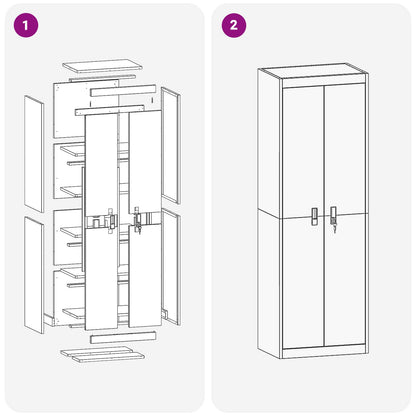 1

2