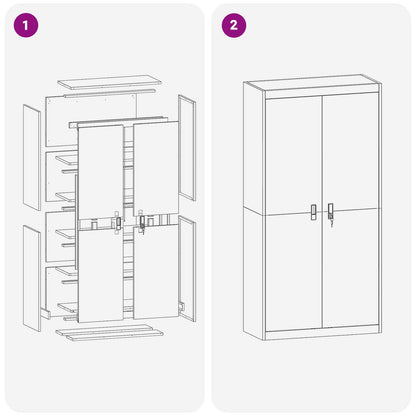 1

2