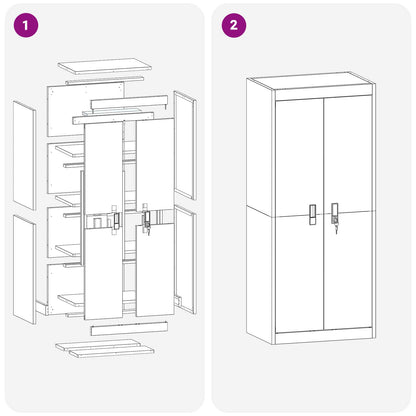 1

2