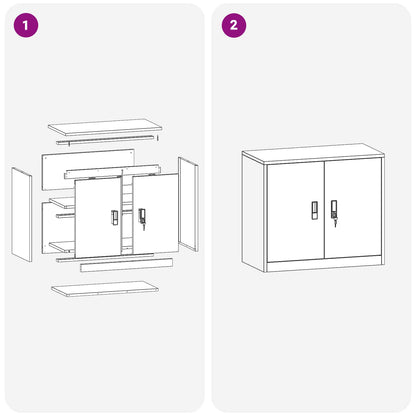 1

2