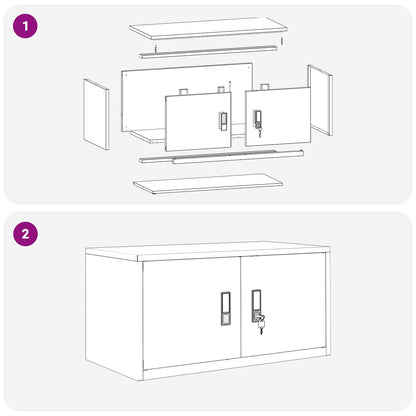 1

2