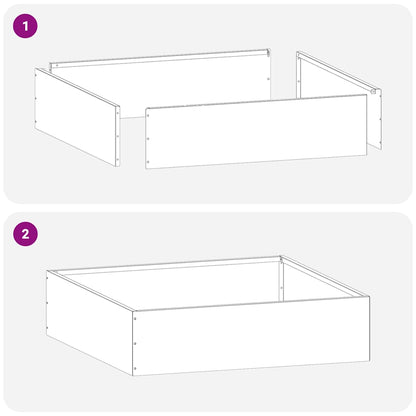 1

2