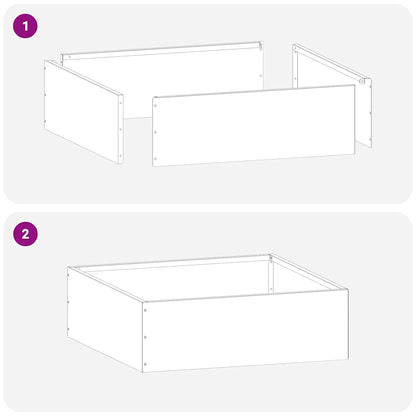 1

2