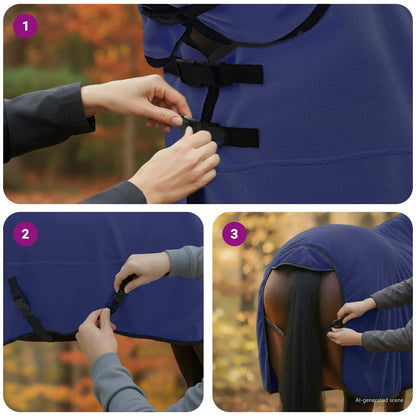 1

2

3

AI-generated scene