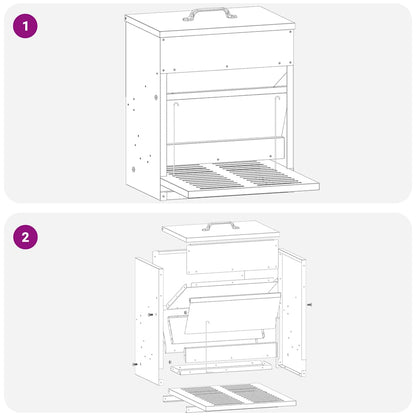 1

2