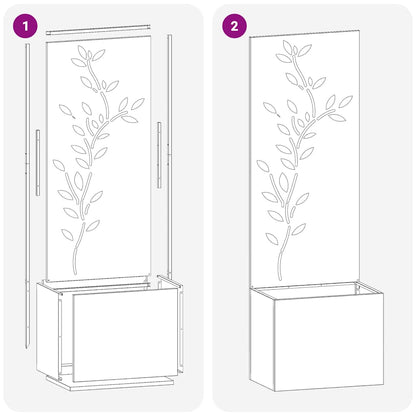 1

2