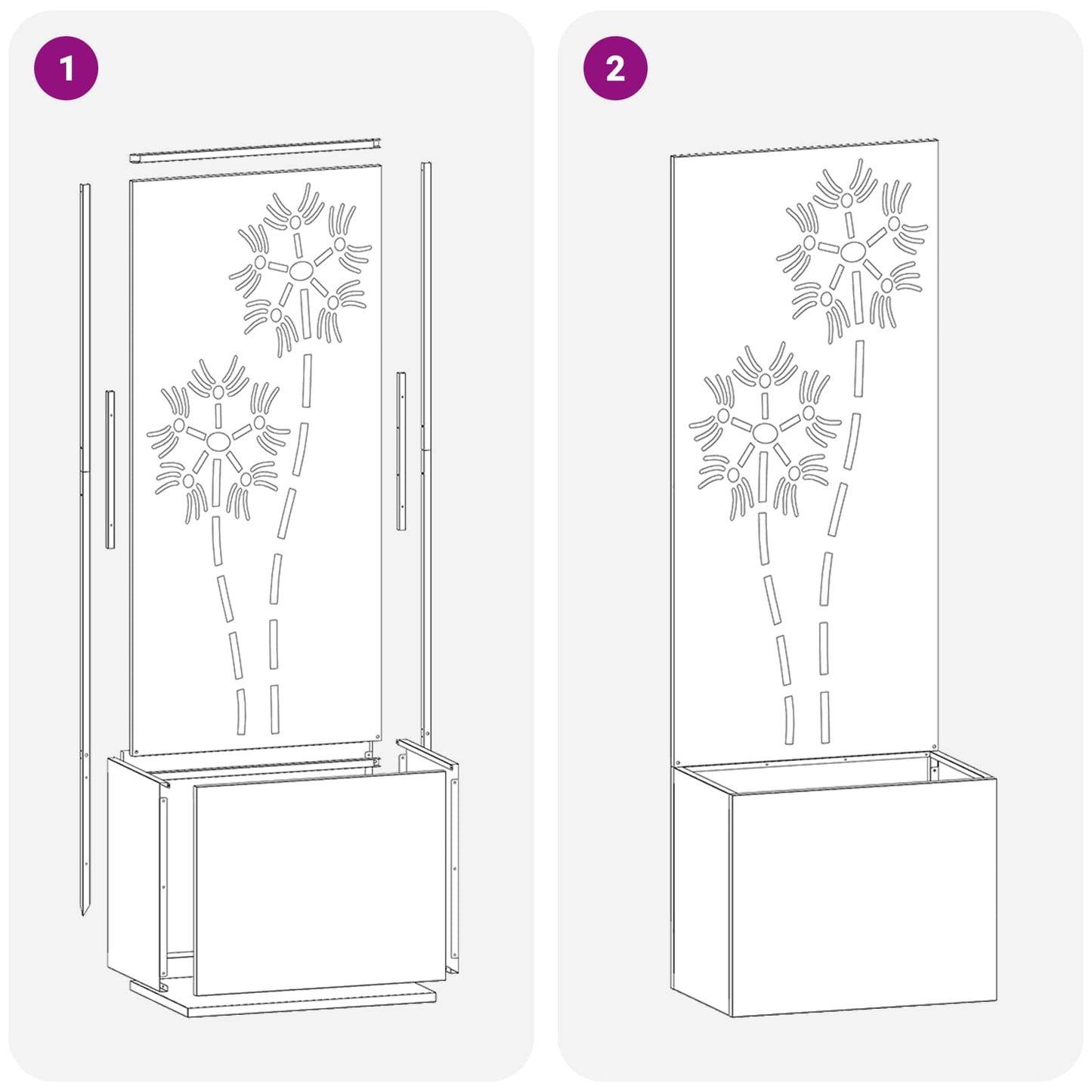 1

2