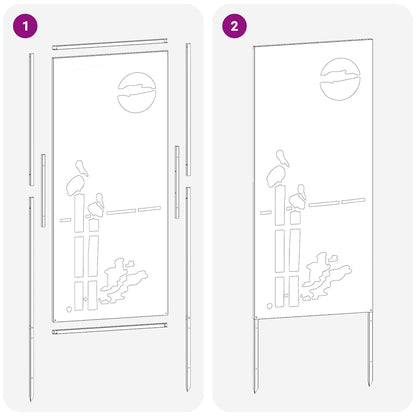 1

2