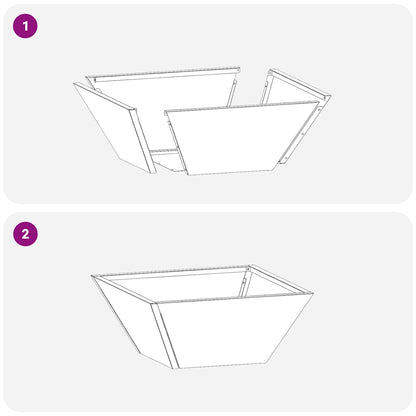 1

2