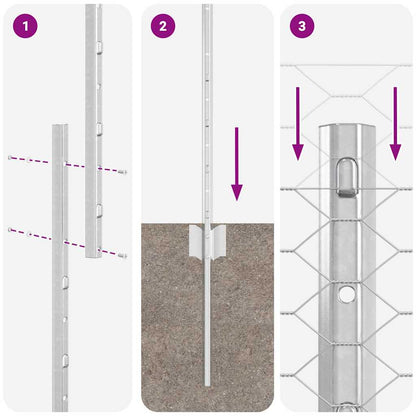 1

2

3