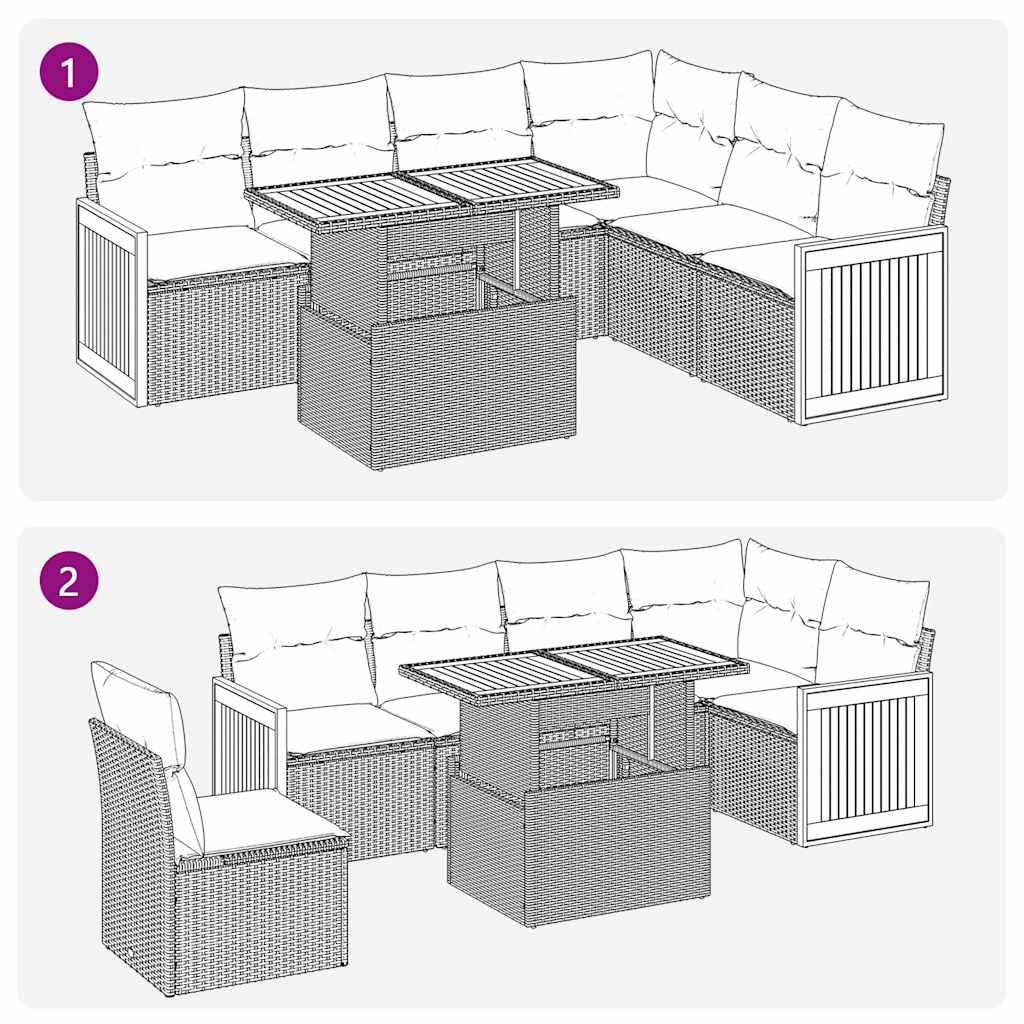 1

2