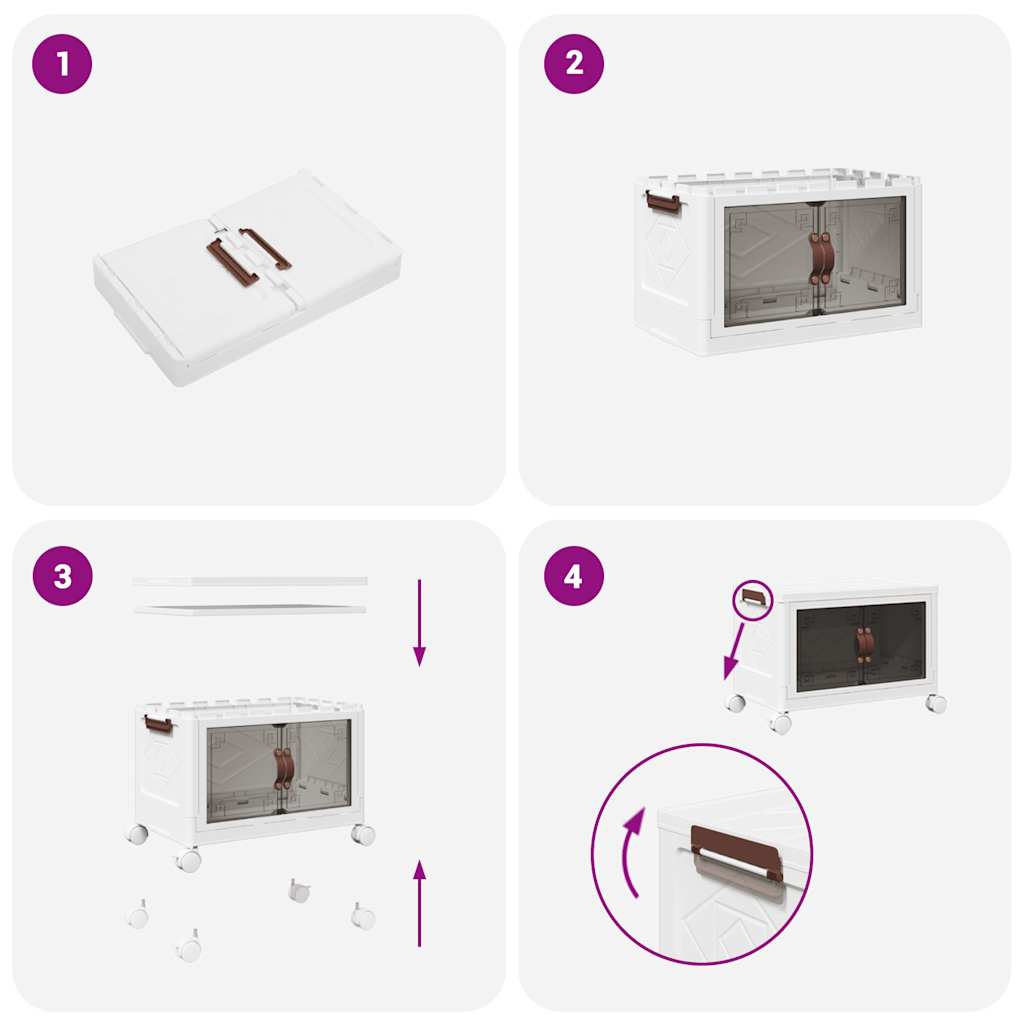 1

2

3

4