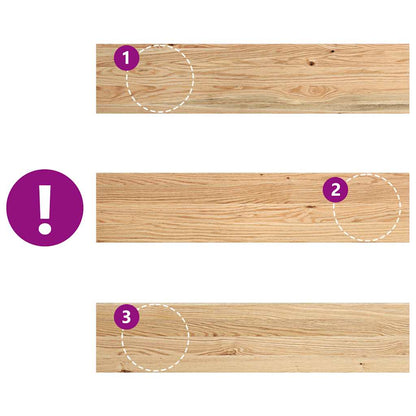 1

!

2

3