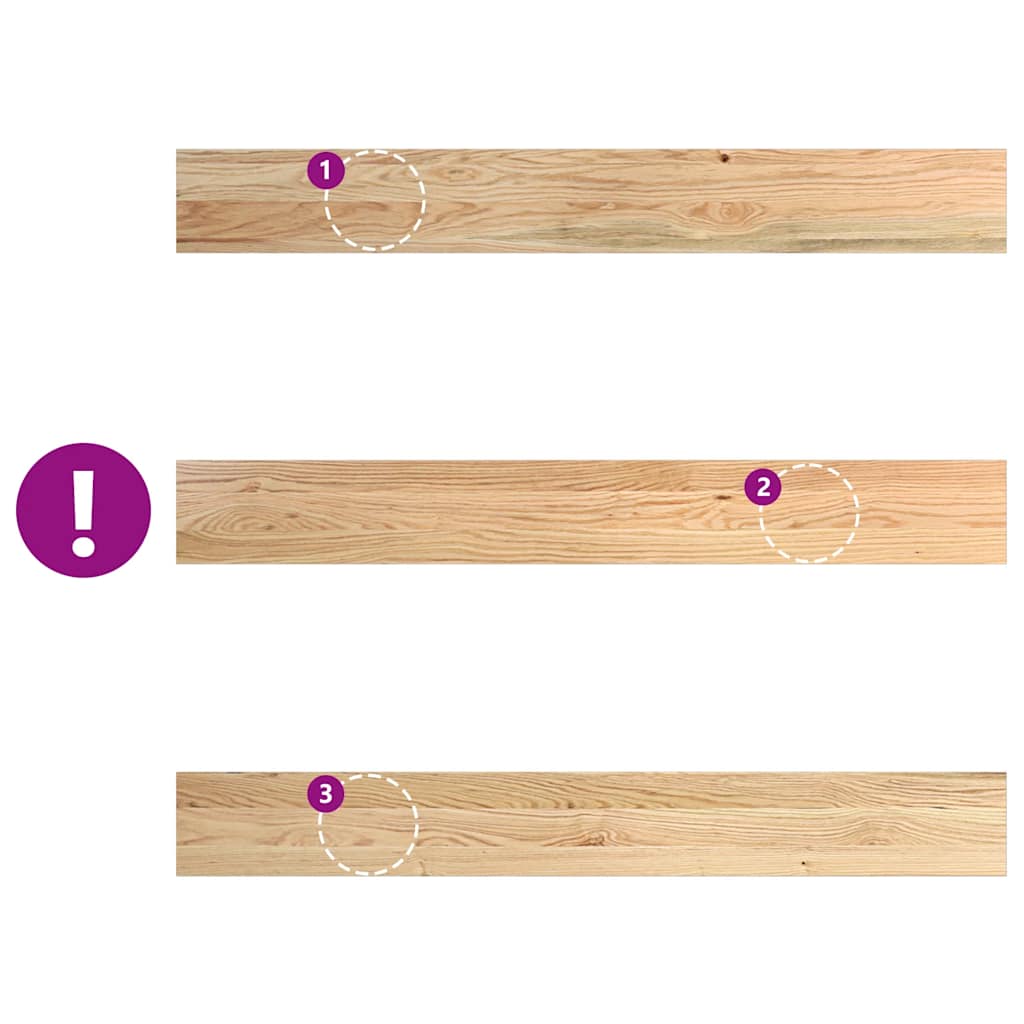 1

!

2

3