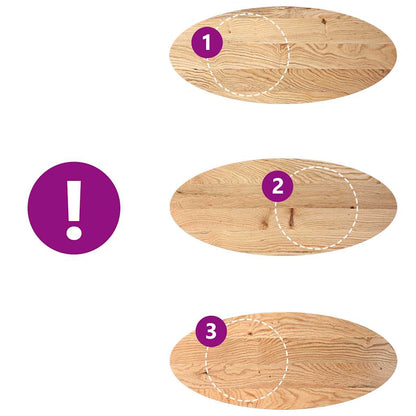 1

!

2

3