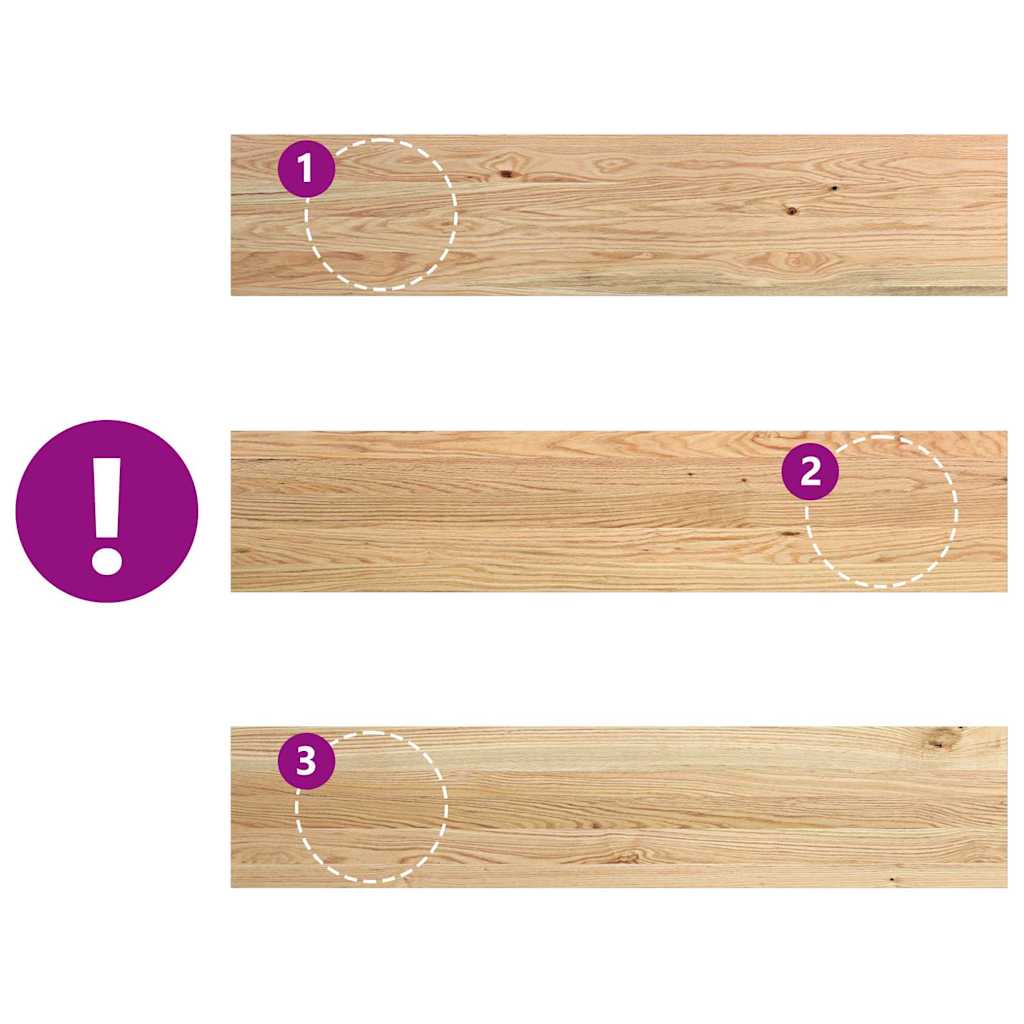 1

!

2

3