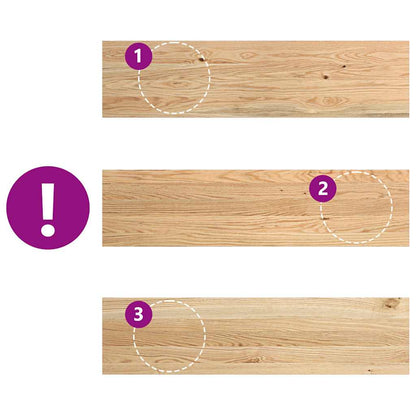 1

!

2

3