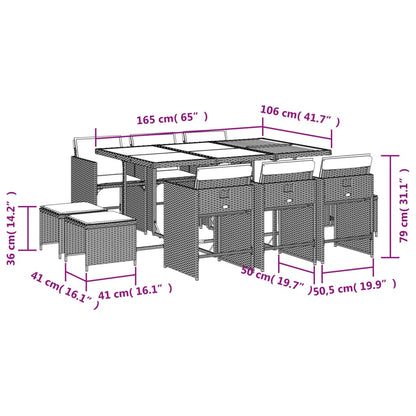 165 cm( 65" )

106 cm( 41.7" )

79 cm( 31.1" )

36 cm( 14.2" )

41 cm( 16.1" )

41 cm( 16.1" )

50 cm( 19.7" )

50,5 cm( 19.9" )