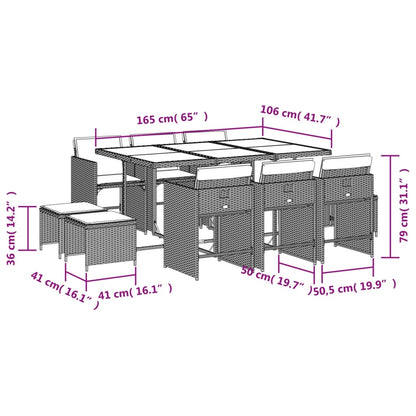 165 cm( 65" )
106 cm( 41.7" )
79 cm( 31.1" )
36 cm( 14.2" )
41 cm( 16.1" )
41 cm( 16.1" )
50 cm( 19.7" )
50,5 cm( 19.9" )