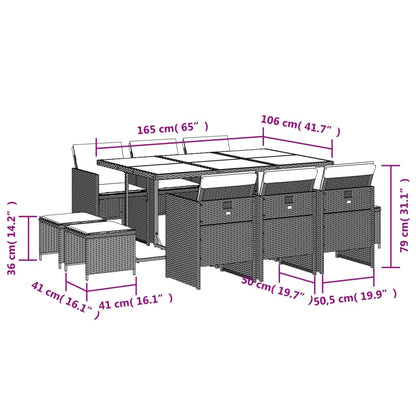 165 cm( 65" )
106 cm( 41.7" )
79 cm( 31.1" )
36 cm( 14.2" )
41 cm( 16.1" )
41 cm( 16.1" )
50 cm( 19.7" )
50,5 cm( 19.9" )