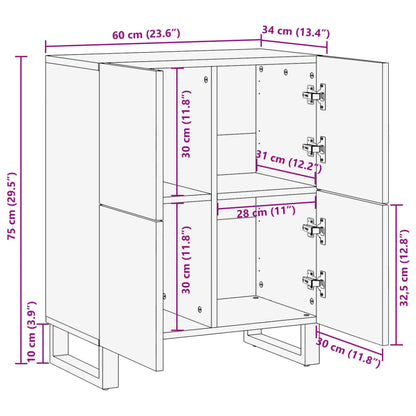 60 cm (23.6")
34 cm (13.4")
75 cm (29.5")
30 cm (11.8")
31 cm (12.2")
28 cm (11")
30 cm (11.8")
32,5 cm (12.8")
10 cm (3.9")
30 cm (11.8")