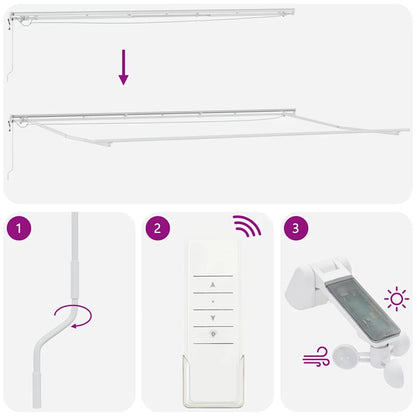 1

2

3