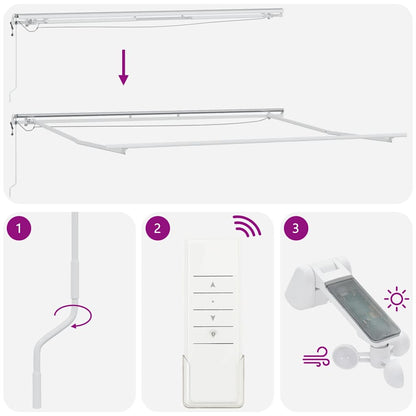 1

2

3