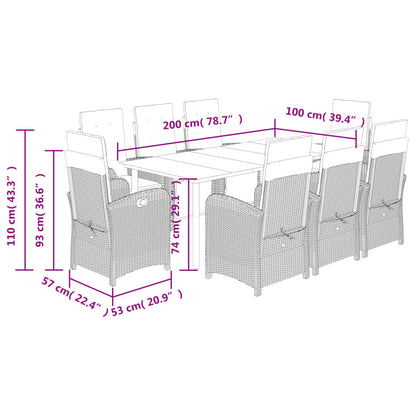 200 cm( 78.7" )

100 cm( 39.4" )

110 cm( 43.3" )

93 cm( 36.6" )

74 cm( 29.1" )

57 cm( 22.4" )

53 cm( 20.9" )