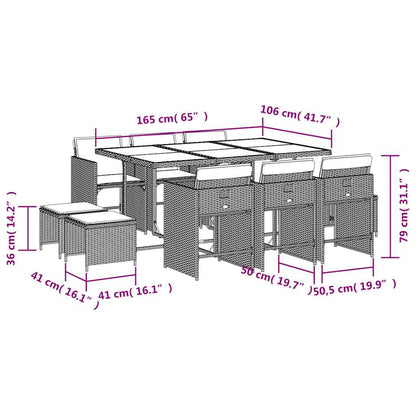 165 cm( 65" )

106 cm( 41.7" )

79 cm( 31.1" )

36 cm( 14.2" )

41 cm( 16.1" )

41 cm( 16.1" )

50 cm( 19.7" )

50,5 cm( 19.9" )