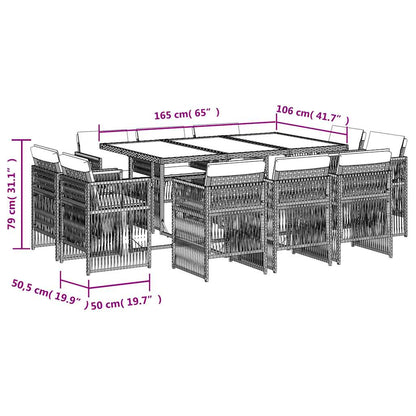 165 cm( 65" )
106 cm( 41.7" )
79 cm( 31.1" )
50,5 cm( 19.9" )
50 cm( 19.7" )