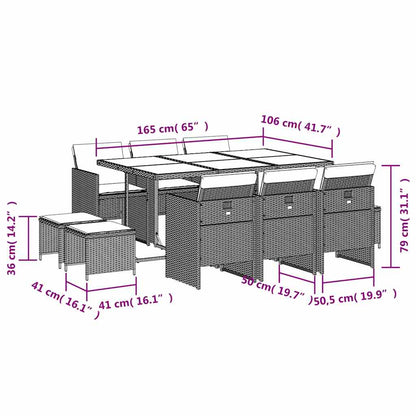 165 cm( 65" )
106 cm( 41.7" )
79 cm( 31.1" )
36 cm( 14.2" )
41 cm( 16.1" )
41 cm( 16.1" )
50 cm( 19.7" )
50,5 cm( 19.9" )