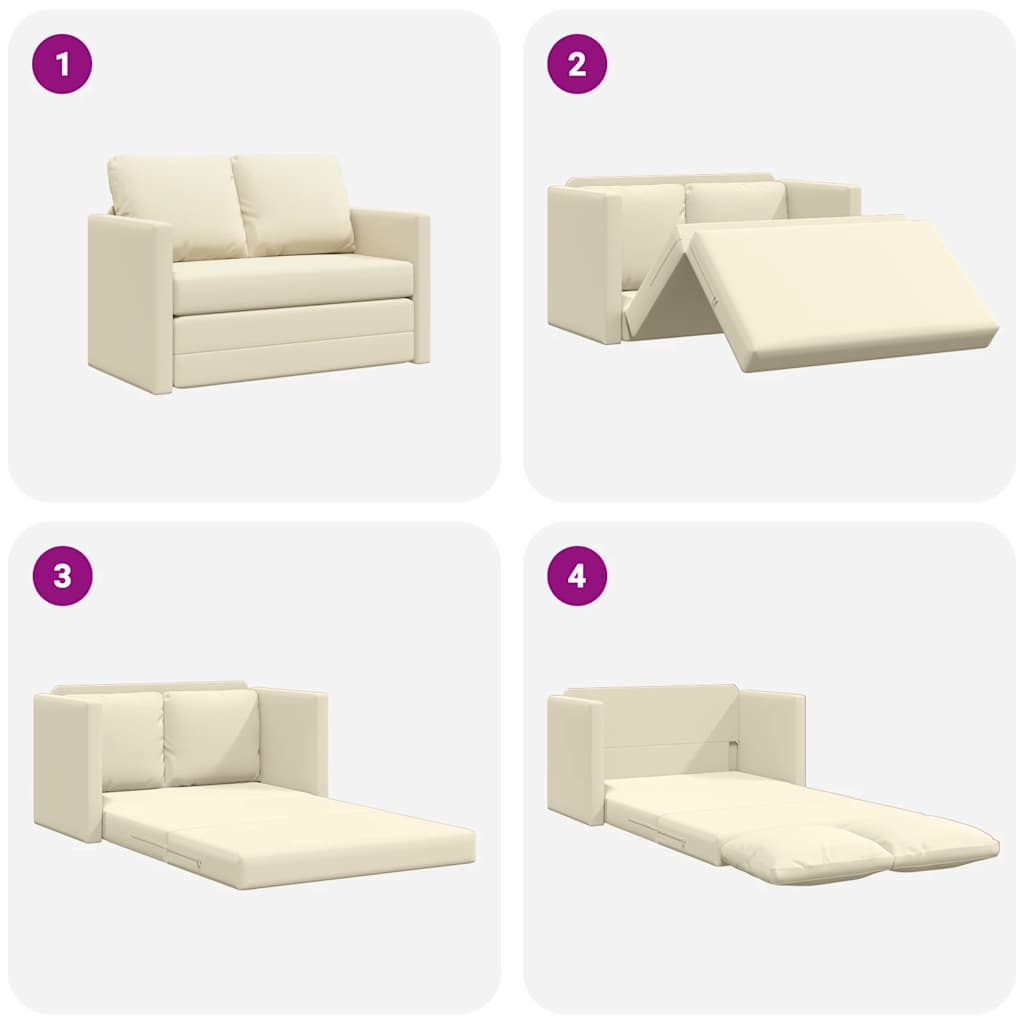 1

2

3

4