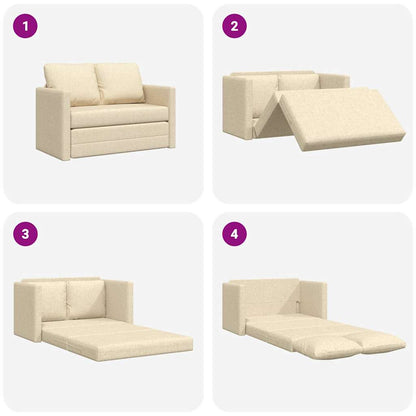 1

2

3

4