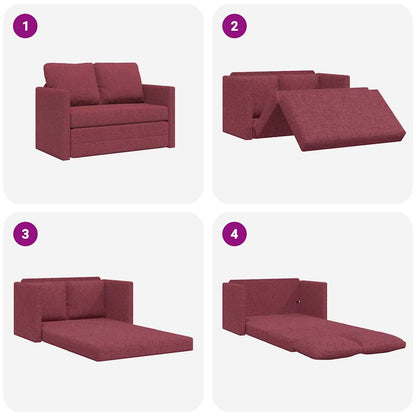 1

2

3

4