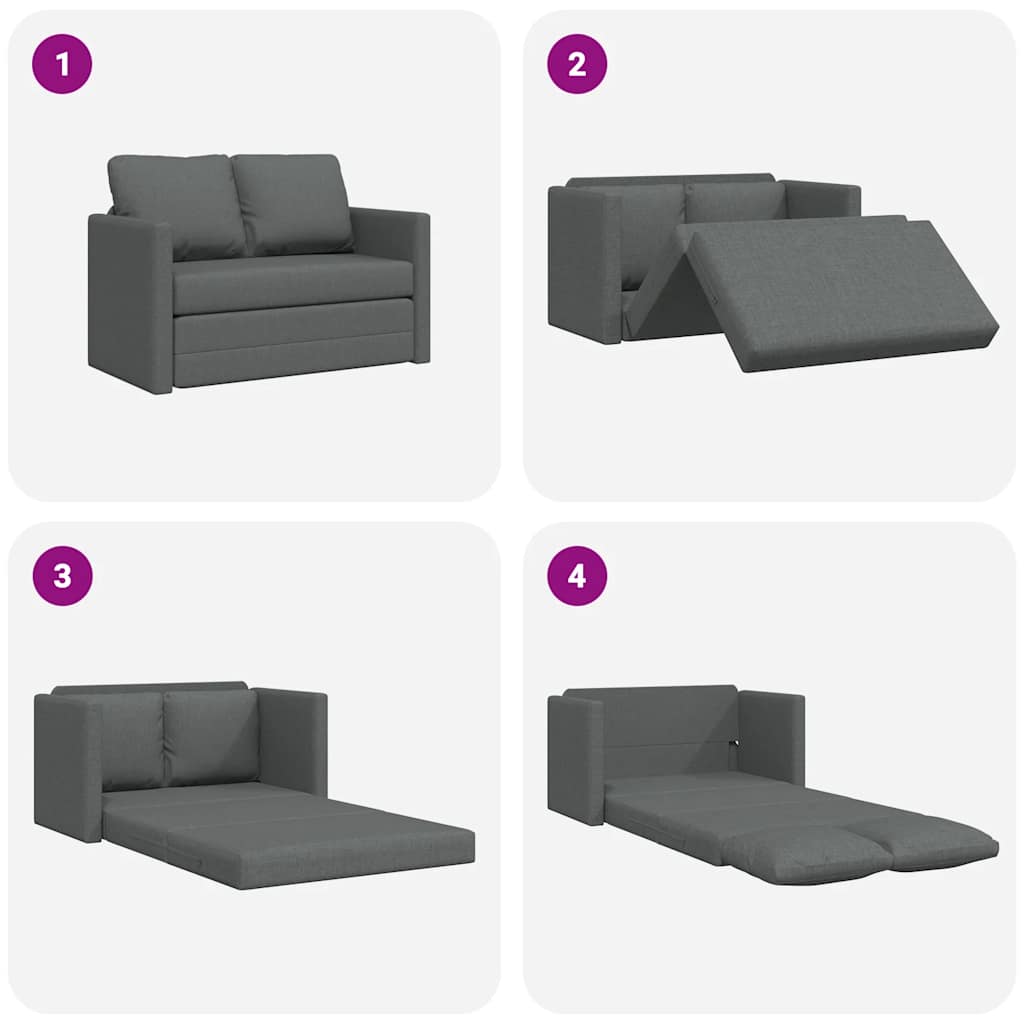 1

2

3

4