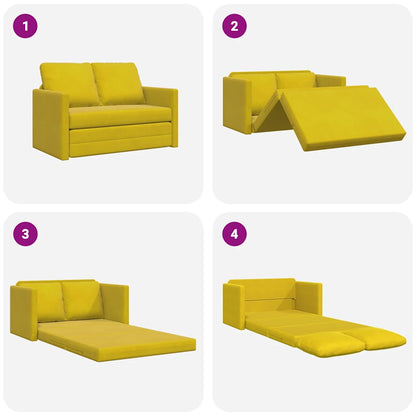 1

2

3

4