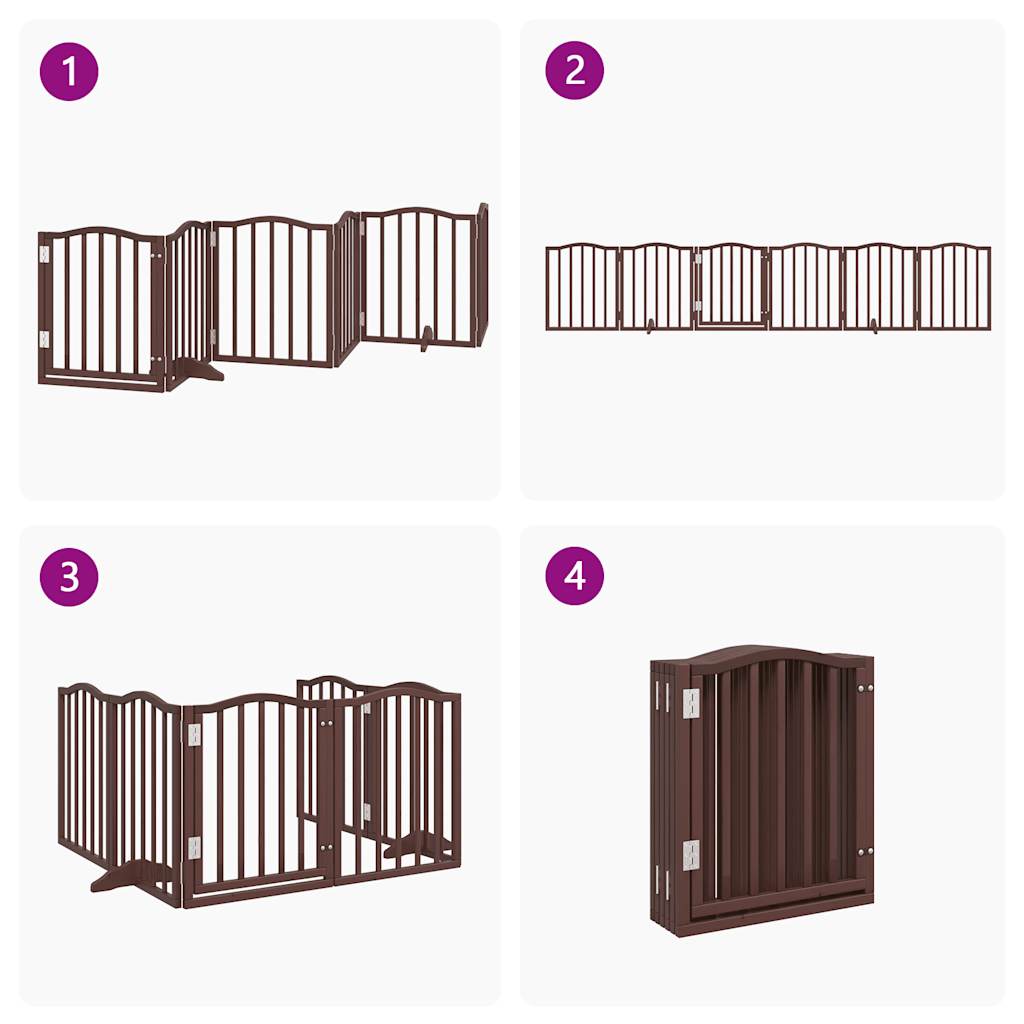 1

2

3

4