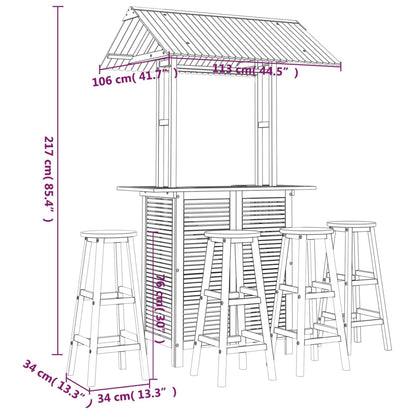 106 cm( 41.7" )
113 cm( 44.5" )
217 cm( 85.4" )
76 cm( 30" )
34 cm( 13.3" )
34 cm( 13.3" )