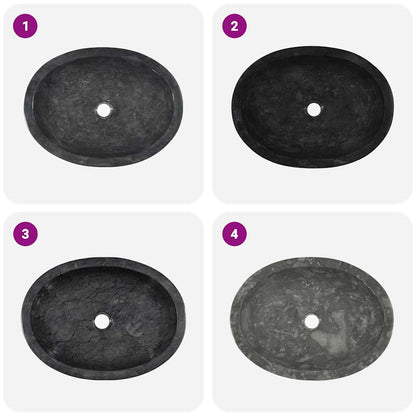 1

2

3

4