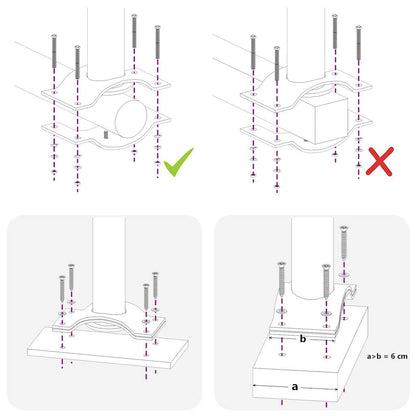 b

a>b = 6 cm

a