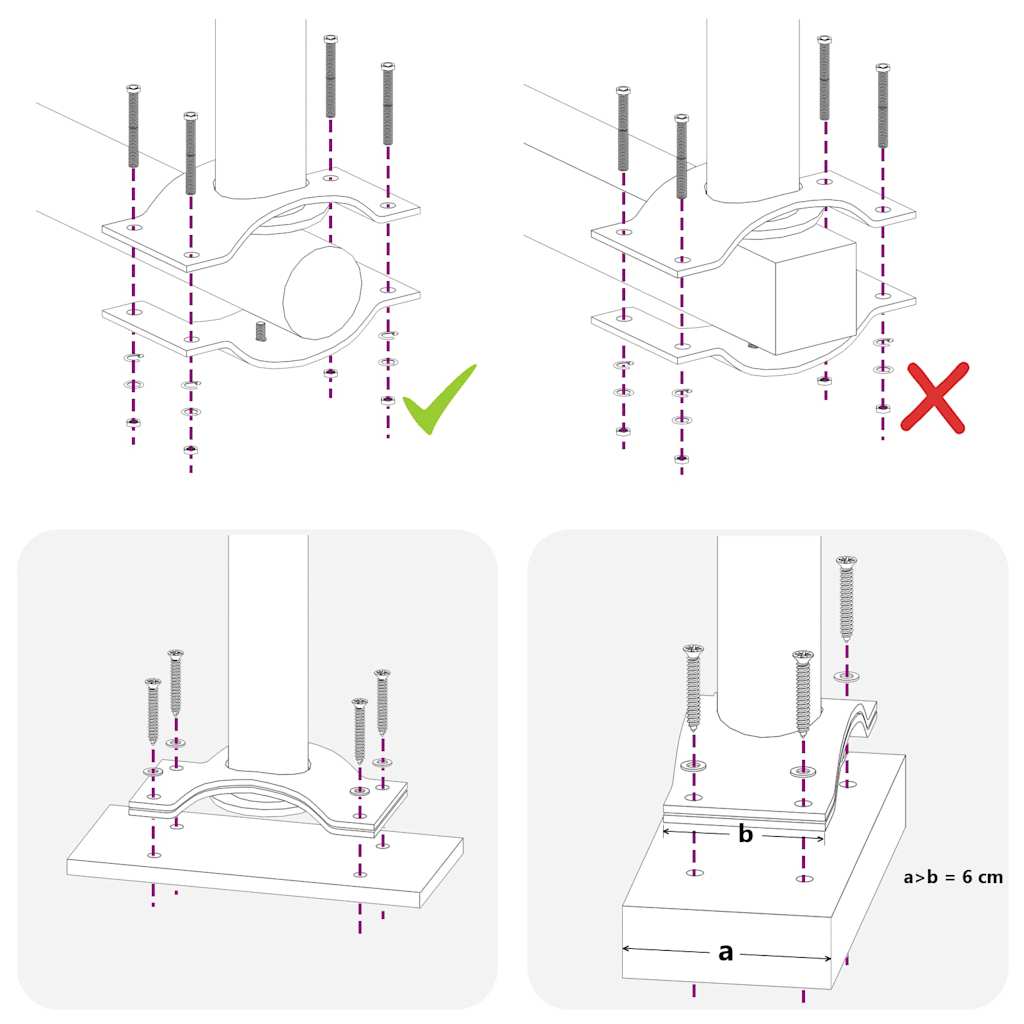 b
a>b = 6 cm
a