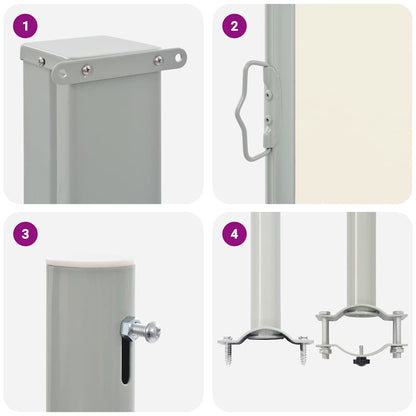 1

2

3

4