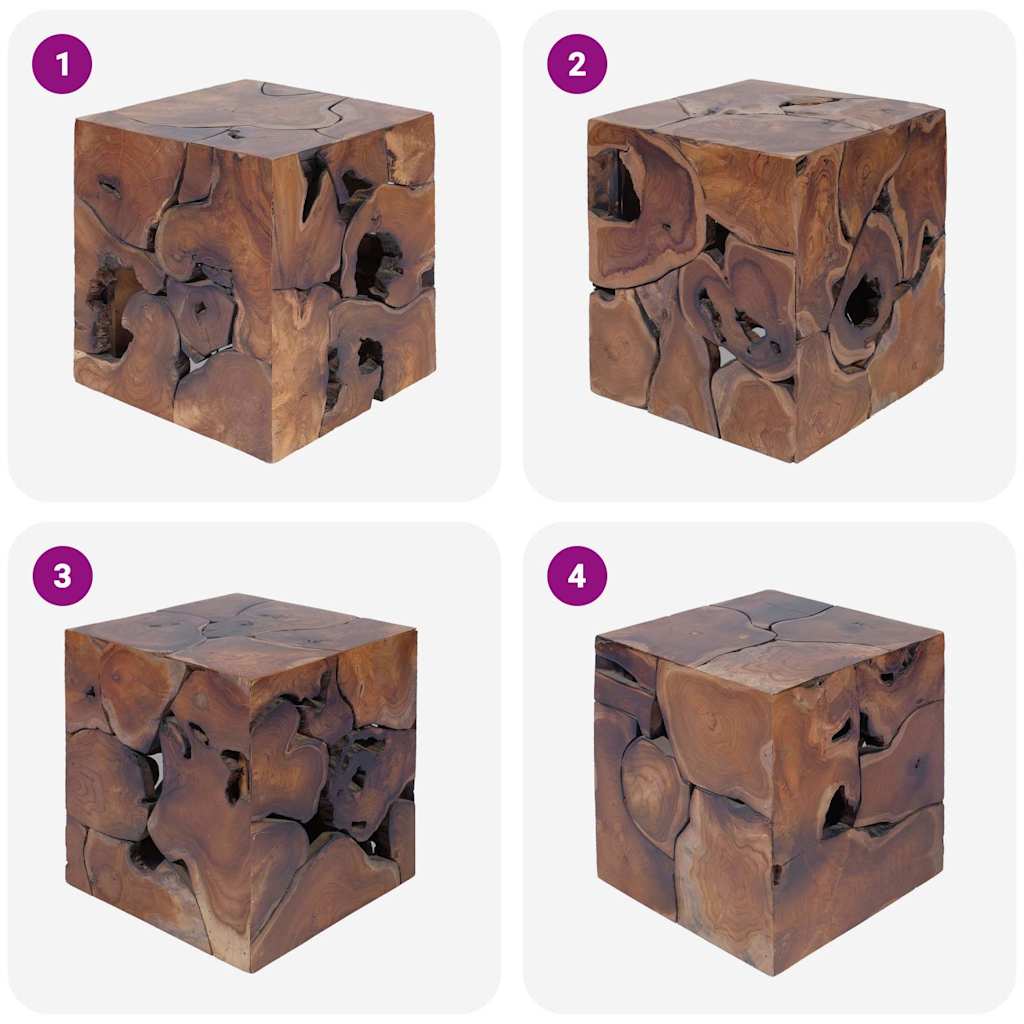 1

2

3

4