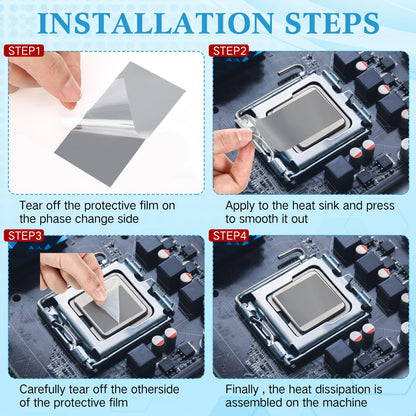 INSTALLATION STEPS

STEP1

Tear off the protective film on the phase change side

STEP2

Apply to the heat sink and press to smooth it out

STEP3

Carefully tear off the otherside of the protective film

STEP4

Finally , the heat dissipation is assembled on the machine