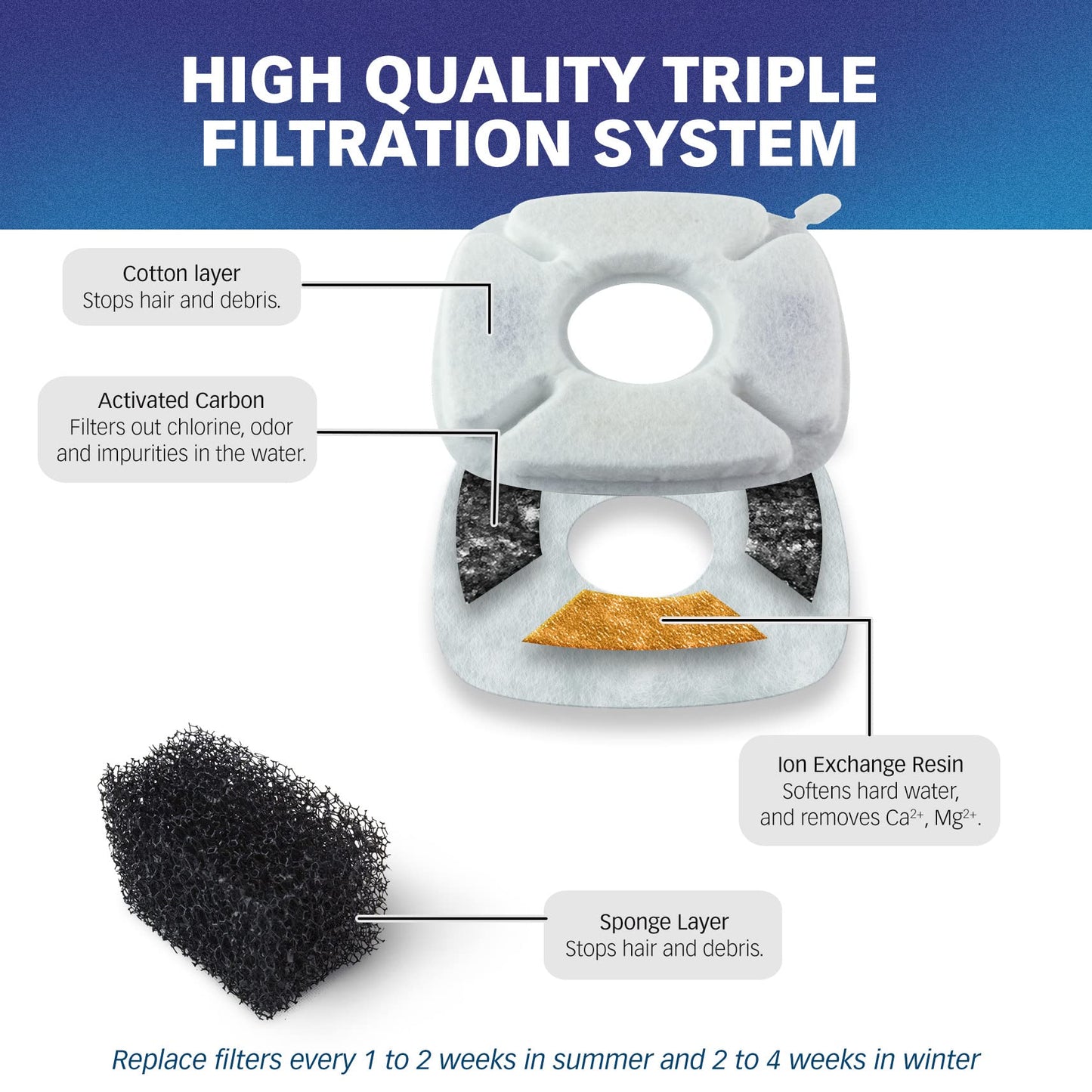 HIGH QUALITY TRIPLE FILTRATION SYSTEM

Cotton layer
Stops hair and debris.

Activated Carbon
Filters out chlorine, odor and impurities in the water.

Ion Exchange Resin
Softens hard water, and removes $Ca^{2+}$, $Mg^{2+}$.

Sponge Layer
Stops hair and debris.

Replace filters every 1 to 2 weeks in summer and 2 to 4 weeks in winter