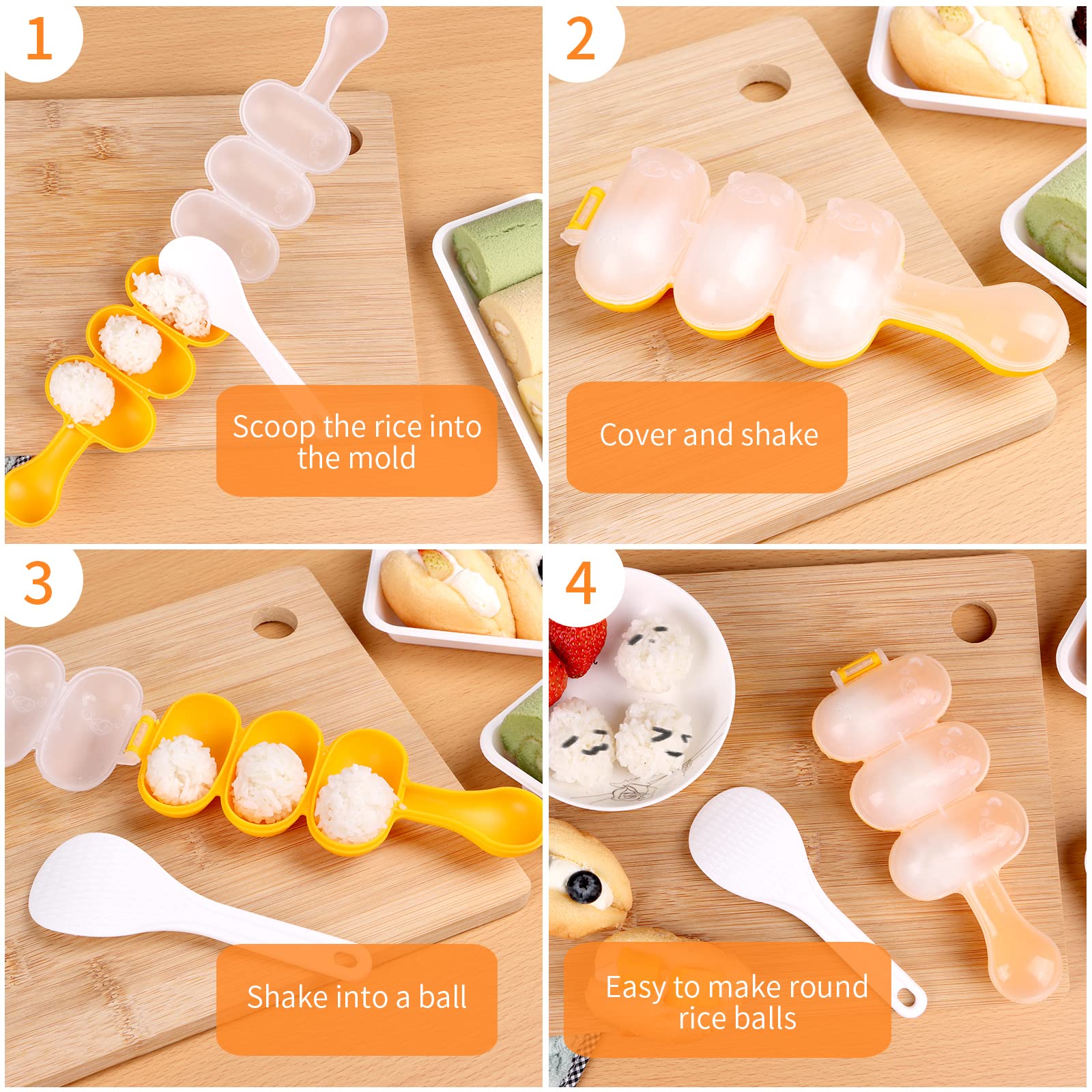 1

Scoop the rice into the mold

2

Cover and shake

3

Shake into a ball

4

Easy to make round rice balls