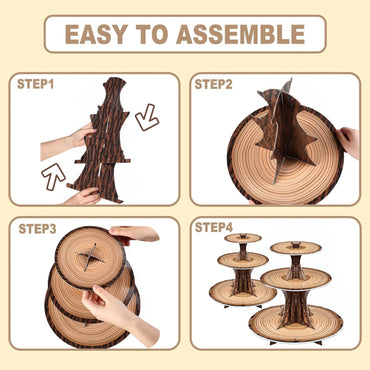 EASY TO ASSEMBLE

STEP1

STEP2

STEP3

STEP4