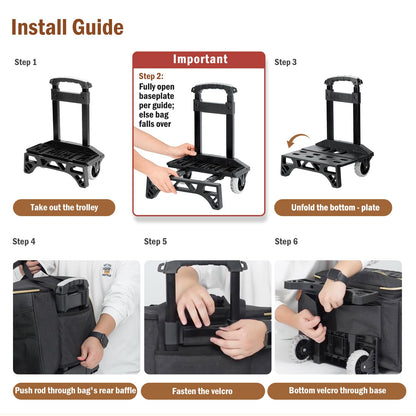 Install Guide

Step 1

Take out the trolley

Important

Step 2:
Fully open baseplate per guide; else bag falls over

Step 3

Unfold the bottom - plate

Step 4

Push rod through bag's rear baffle

Step 5

Fasten the velcro

Step 6

Bottom velcro through base