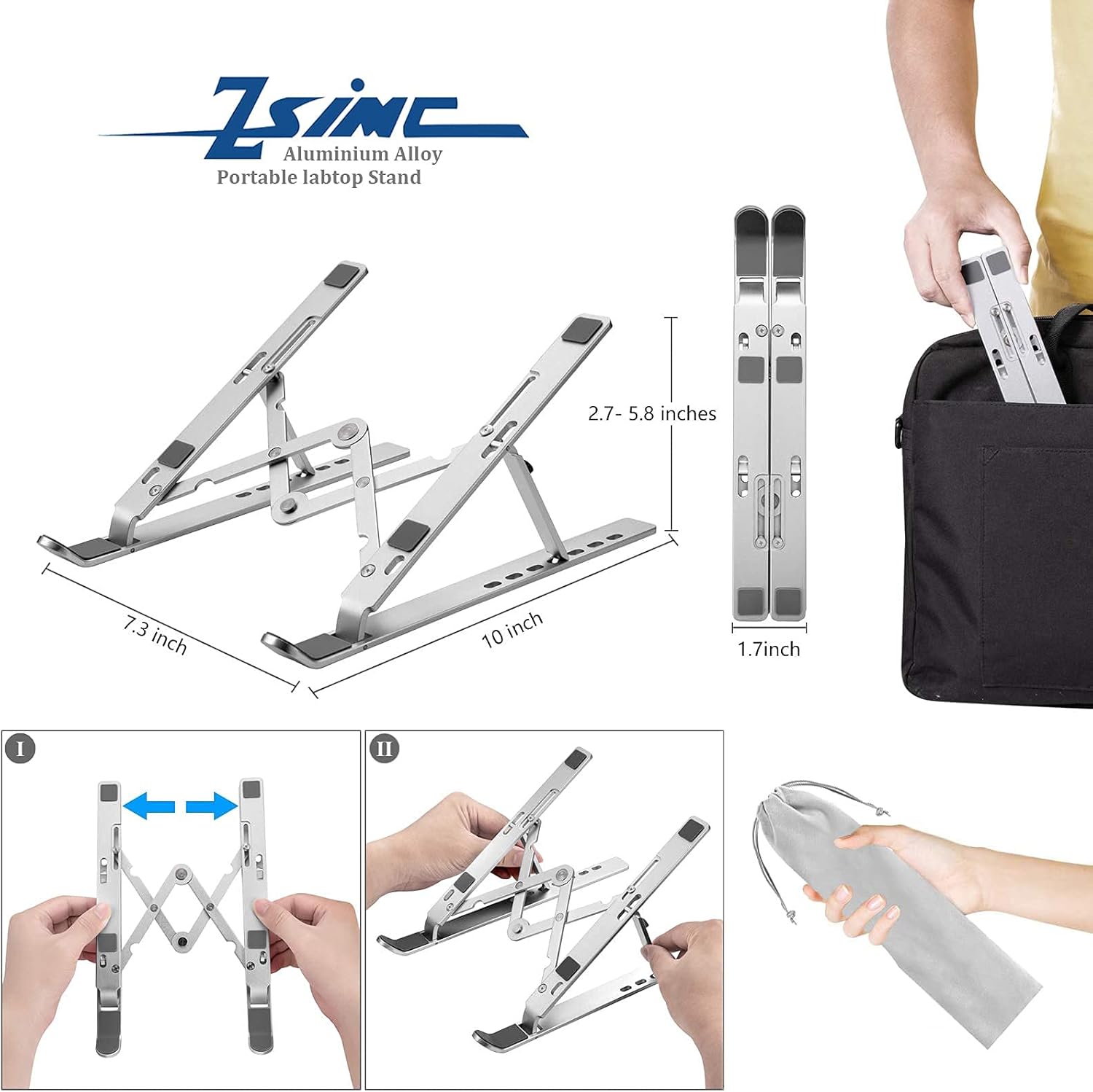 ZSINC
Aluminium Alloy
Portable labtop Stand

2.7- 5.8 inches

7.3 inch

10 inch

1.7inch

I

II