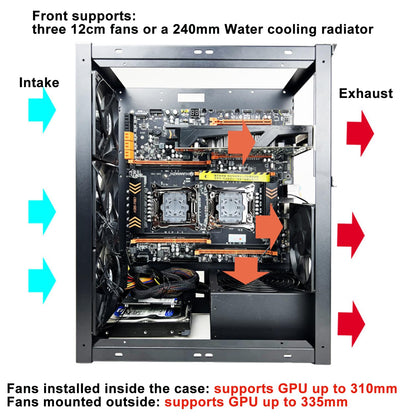 Front supports:
three 12cm fans or a 240mm Water cooling radiator

Intake

Exhaust

Fans installed inside the case: supports GPU up to 310mm
Fans mounted outside: supports GPU up to 335mm